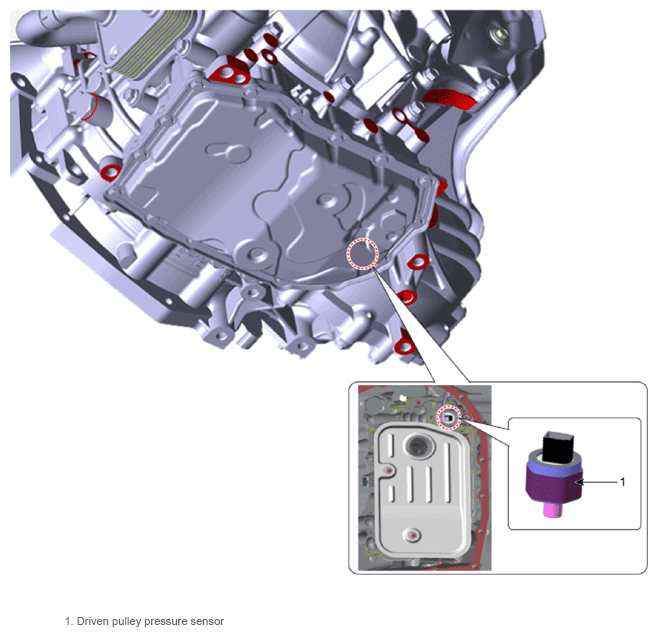 1

1. Driven pulley pressure sensor