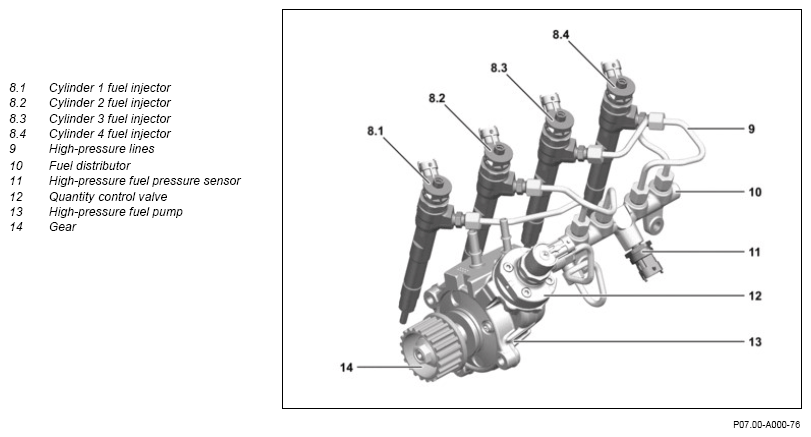 8.1 Cylinder 1 fuel injector
8.2 Cylinder 2 fuel injector
8.3 Cylinder 3 fuel injector
8.4 Cylinder 4 fuel injector
9 High-pressure lines
10 Fuel distributor
11 High-pressure fuel pressure sensor
12 Quantity control valve
13 High-pressure fuel pump
14 Gear

8.4
8.3
8.2
8.1
9
10
11
12
13
14

P07.00-A000-76