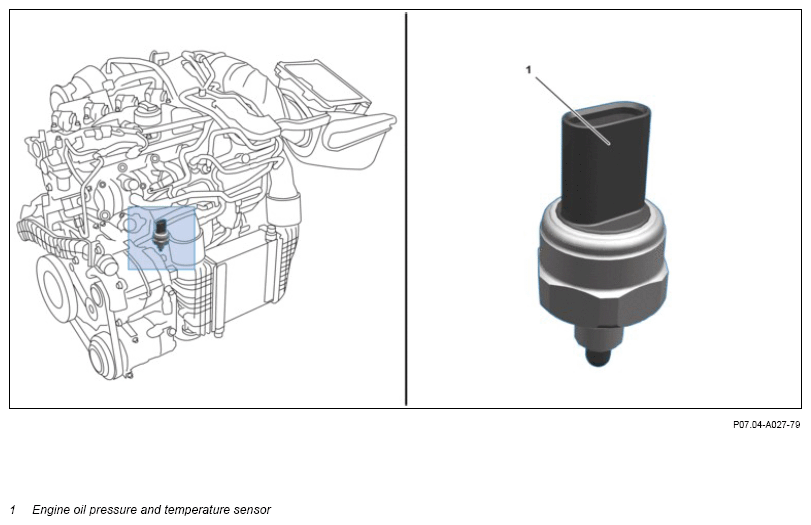 1

P07.04-A027-79

1 Engine oil pressure and temperature sensor