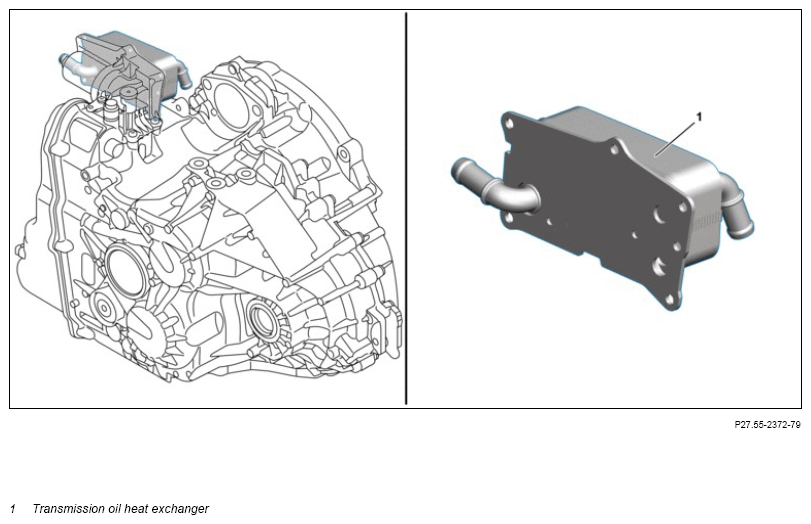 1

P27.55-2372-79

1 Transmission oil heat exchanger