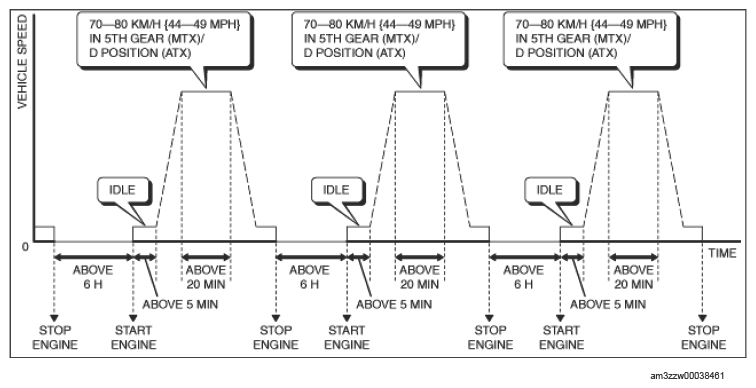 VEHICLE SPEED

70—80 KM/H {44—49 MPH} IN 5TH GEAR (MTX)/ D POSITION (ATX)

70—80 KM/H {44—49 MPH} IN 5TH GEAR (MTX)/ D POSITION (ATX)

70—80 KM/H {44—49 MPH} IN 5TH GEAR (MTX)/ D POSITION (ATX)

IDLE

IDLE

IDLE

0

TIME

ABOVE 6 H

ABOVE 5 MIN

ABOVE 20 MIN

ABOVE 6 H

ABOVE 5 MIN

ABOVE 20 MIN

ABOVE 6 H

ABOVE 5 MIN

ABOVE 20 MIN

STOP ENGINE

START ENGINE

STOP ENGINE

START ENGINE

STOP ENGINE

START ENGINE

STOP ENGINE

am3zzw00038461