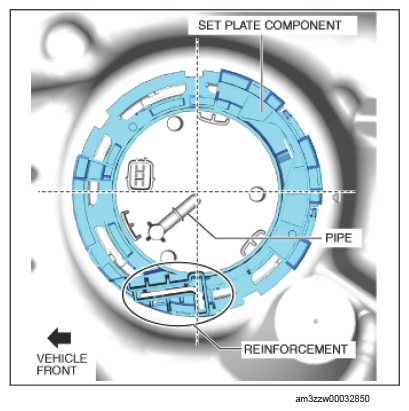 SET PLATE COMPONENT

PIPE

REINFORCEMENT

VEHICLE FRONT

am3zzw00032850