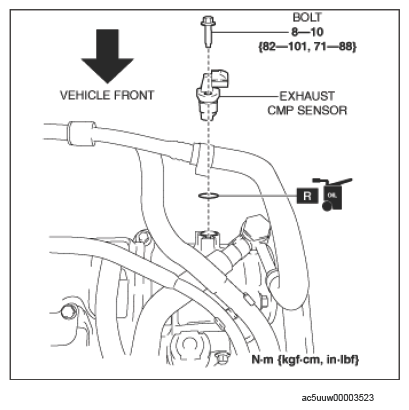 BOLT
8—10
{82—101, 71—88}

VEHICLE FRONT

EXHAUST CMP SENSOR

R

OIL

N·m {kgf·cm, in·lbf}

ac5uuw00003523