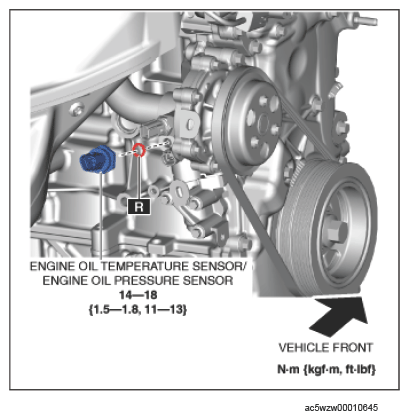 R

ENGINE OIL TEMPERATURE SENSOR/
ENGINE OIL PRESSURE SENSOR
14—18
{1.5—1.8, 11—13}

VEHICLE FRONT

N·m {kgf·m, ft·lbf}

ac5wzw00010645