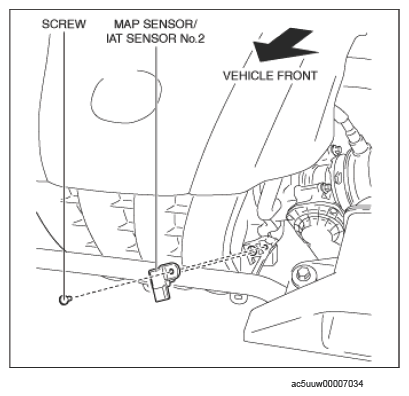 SCREW

MAP SENSOR/
IAT SENSOR No.2

VEHICLE FRONT

ac5uuw00007034