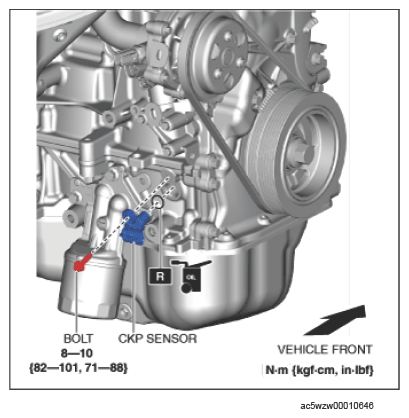 R

OIL

BOLT
8—10
{82—101, 71—88}

CKP SENSOR

VEHICLE FRONT

N·m {kgf·cm, in·lbf}

ac5wzw00010646