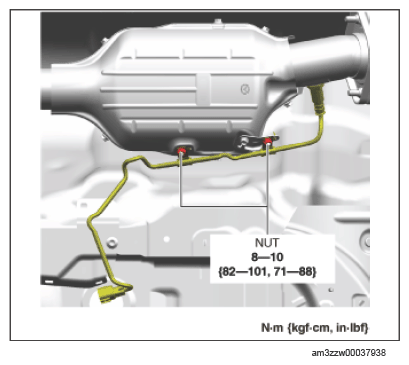 NUT
8—10
{82—101, 71—88}

N·m {kgf·cm, in·lbf}

am3zzw00037938