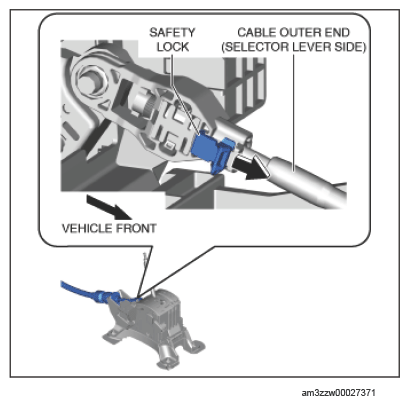 SAFETY LOCK

CABLE OUTER END (SELECTOR LEVER SIDE)

VEHICLE FRONT

am3zzw00027371