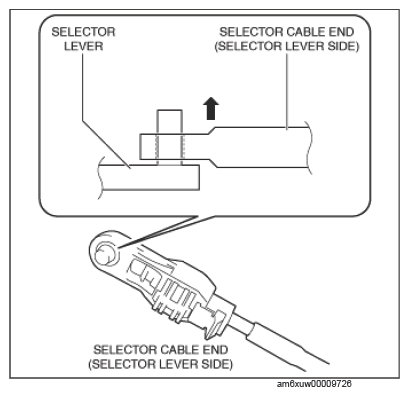 SELECTOR LEVER

SELECTOR CABLE END (SELECTOR LEVER SIDE)

SELECTOR CABLE END (SELECTOR LEVER SIDE)

am6xuw00009726