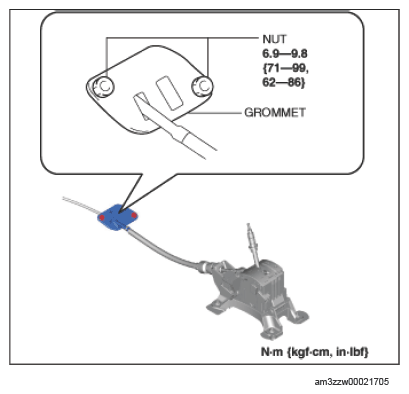 NUT
6.9—9.8
{71—99,
62—86}

GROMMET

N·m {kgf·cm, in·lbf}

am3zzw00021705