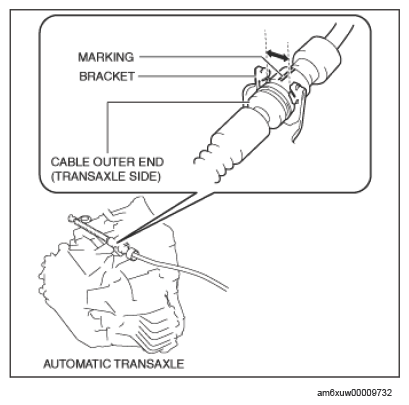 MARKING
BRACKET
CABLE OUTER END
(TRANSAXLE SIDE)
AUTOMATIC TRANSAXLE
am6xuw00009732