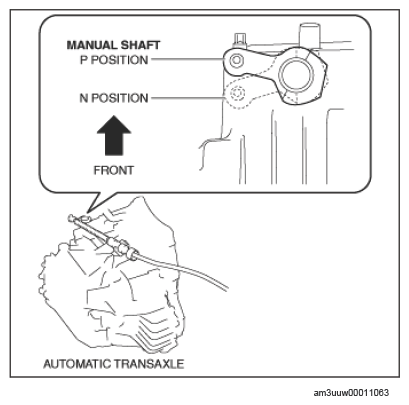 MANUAL SHAFT
P POSITION
N POSITION
FRONT
AUTOMATIC TRANSAXLE
am3uuw00011063