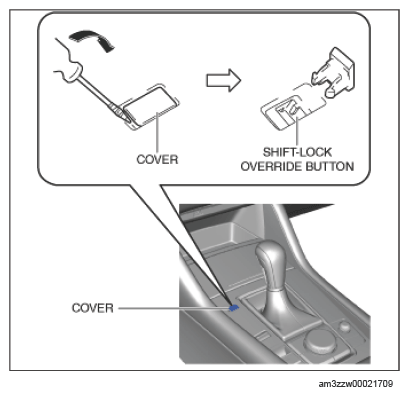 COVER

SHIFT-LOCK OVERRIDE BUTTON

COVER

am3zzw00021709