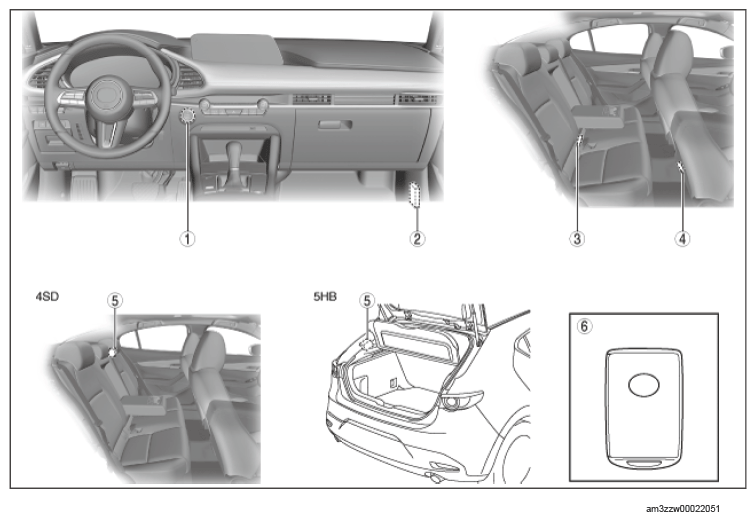 ①
②
③
④
4SD
⑤
5HB
⑤
⑥
am3zzw00022051