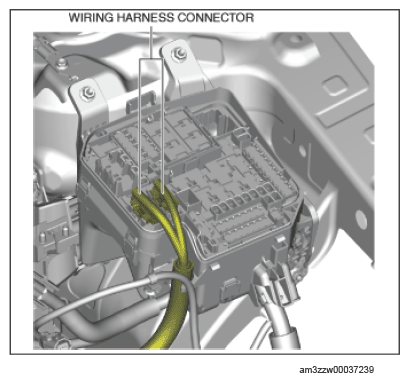 WIRING HARNESS CONNECTOR

am3zzw00037239