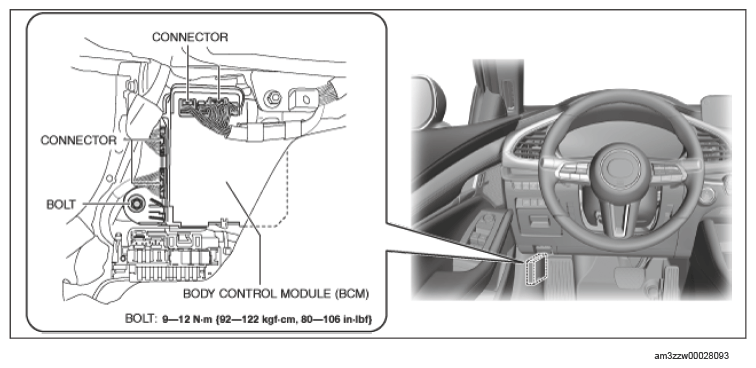 CONNECTOR

CONNECTOR

BOLT

BODY CONTROL MODULE (BCM)

BOLT: 9—12 N·m {92—122 kgf·cm, 80—106 in·lbf}

am3zzw00028093