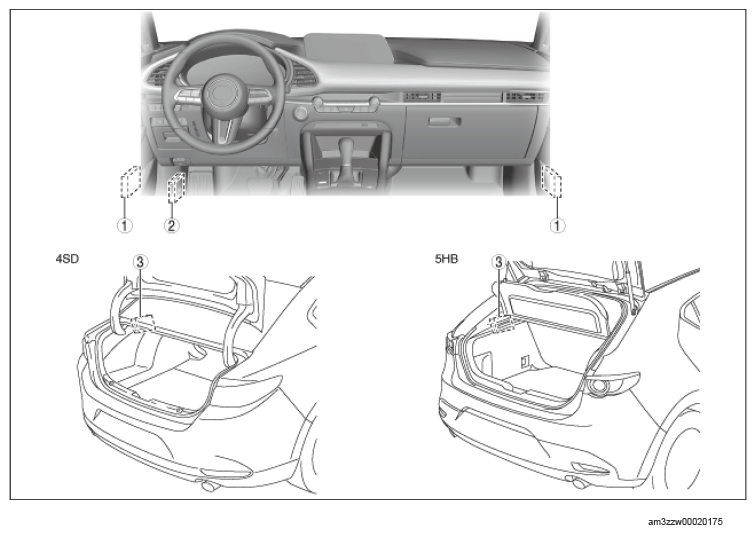 ①
②
①

4SD
③

5HB
③

am3zzw00020175