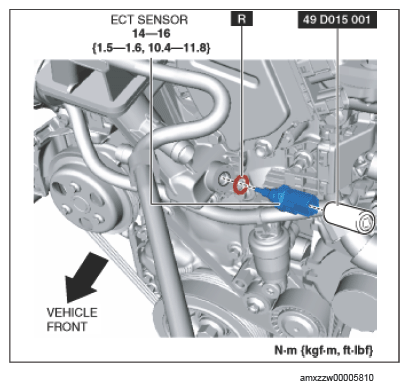 ECT SENSOR
14—16
{1.5—1.6, 10.4—11.8}

R

49 D015 001

VEHICLE FRONT

N·m {kgf·m, ft·lbf}

amxzzw00005810