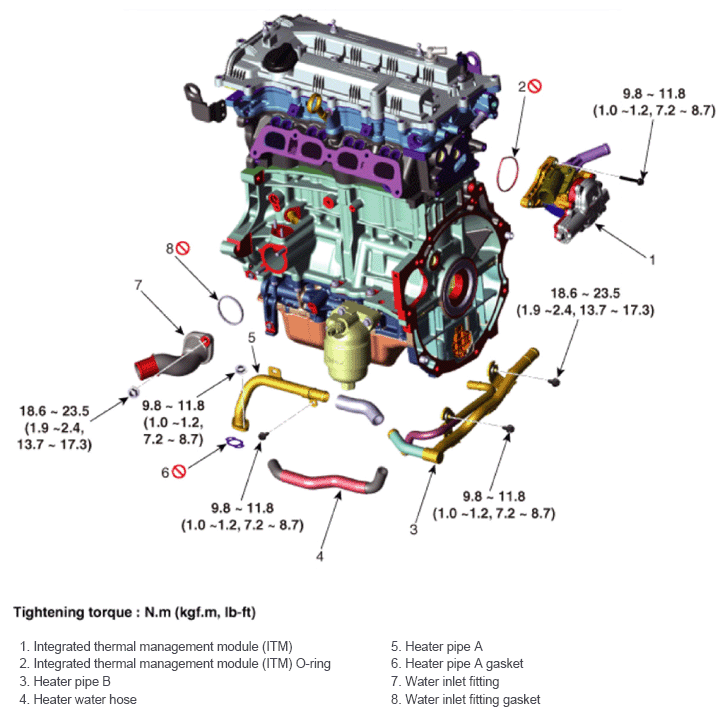 2

9.8 ~ 11.8
(1.0 ~1.2, 7.2 ~ 8.7)

1

8

7

18.6 ~ 23.5
(1.9 ~2.4, 13.7 ~ 17.3)

5

18.6 ~ 23.5
(1.9 ~2.4,
13.7 ~ 17.3)

9.8 ~ 11.8
(1.0 ~1.2,
7.2 ~ 8.7)

6

9.8 ~ 11.8
(1.0 ~1.2, 7.2 ~ 8.7)

9.8 ~ 11.8
(1.0 ~1.2, 7.2 ~ 8.7)

3

4

Tightening torque : N.m (kgf.m, lb-ft)

1. Integrated thermal management module (ITM)
2. Integrated thermal management module (ITM) O-ring
3. Heater pipe B
4. Heater water hose

5. Heater pipe A
6. Heater pipe A gasket
7. Water inlet fitting
8. Water inlet fitting gasket