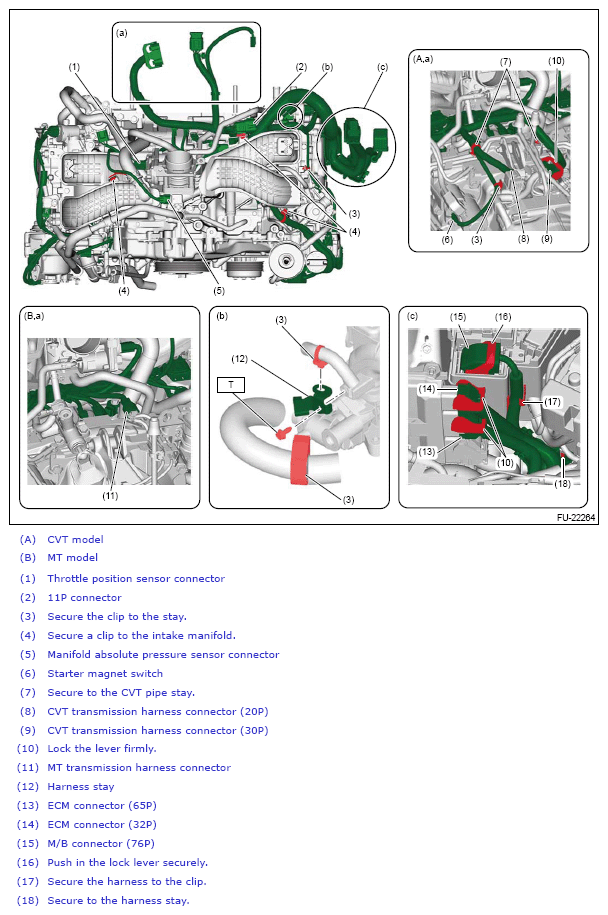 (a)
(1)
(2)
(b)
(c)
(3)
(4)
(4)
(5)
(A,a)
(7)
(10)
(6)
(3)
(8)
(9)
(B,a)
(11)
(b)
(3)
(12)
T
(3)
(c)
(15)
(16)
(14)
(17)
(13)
(10)
(18)
FU-22264

(A) CVT model
(B) MT model
(1) Throttle position sensor connector
(2) 11P connector
(3) Secure the clip to the stay.
(4) Secure a clip to the intake manifold.
(5) Manifold absolute pressure sensor connector
(6) Starter magnet switch
(7) Secure to the CVT pipe stay.
(8) CVT transmission harness connector (20P)
(9) CVT transmission harness connector (30P)
(10) Lock the lever firmly.
(11) MT transmission harness connector
(12) Harness stay
(13) ECM connector (65P)
(14) ECM connector (32P)
(15) M/B connector (76P)
(16) Push in the lock lever securely.
(17) Secure the harness to the clip.
(18) Secure to the harness stay.