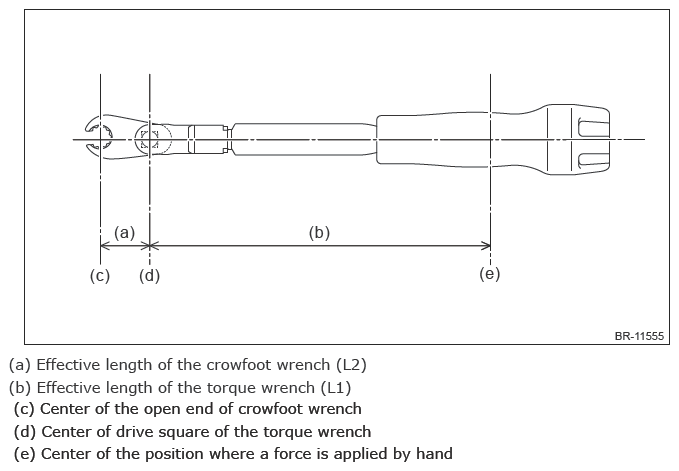 (a)
(b)
(c)
(d)
(e)
BR-11555

(a) Effective length of the crowfoot wrench (L2)
(b) Effective length of the torque wrench (L1)
(c) Center of the open end of crowfoot wrench
(d) Center of drive square of the torque wrench
(e) Center of the position where a force is applied by hand