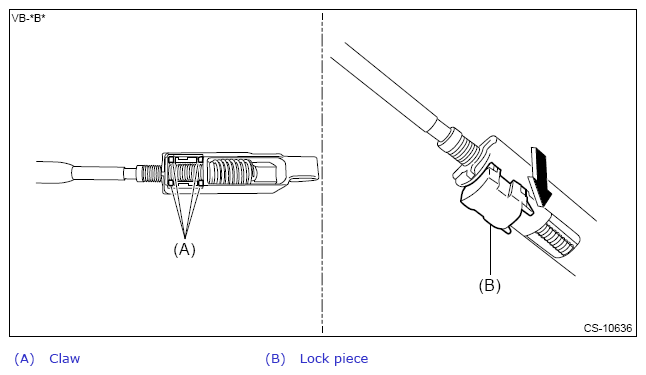 VB-*B*

(A)

(B)

CS-10636

(A) Claw

(B) Lock piece