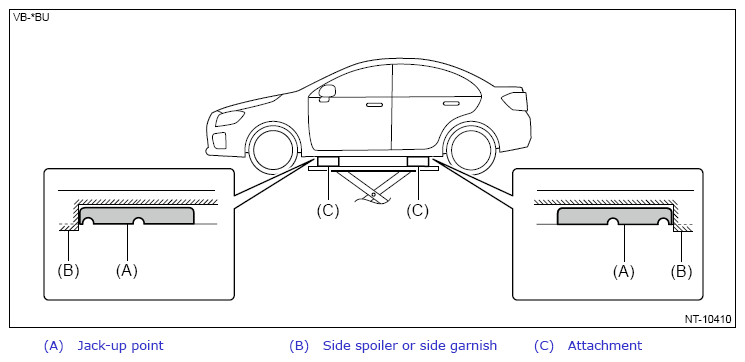 VB-*BU

(C) (C)

(B) (A)

(A) (B)

NT-10410

(A) Jack-up point (B) Side spoiler or side garnish (C) Attachment