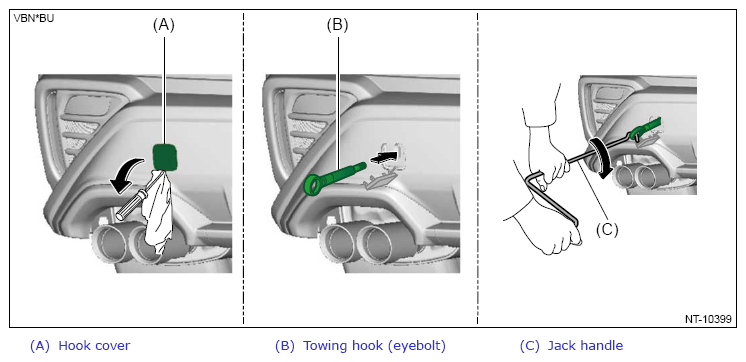 VBN*BU

(A)

(B)

(C)

NT-10399

(A) Hook cover

(B) Towing hook (eyebolt)

(C) Jack handle