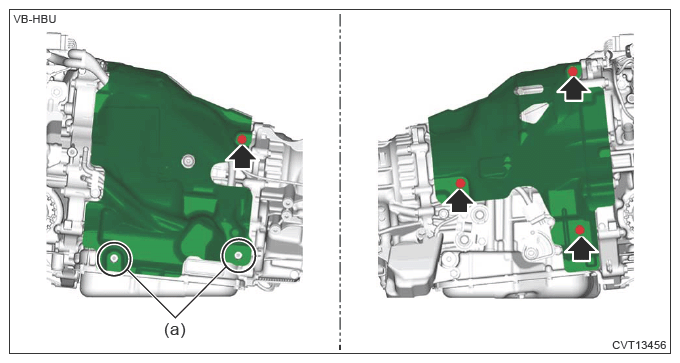 VB-HBU

(a)

CVT13456