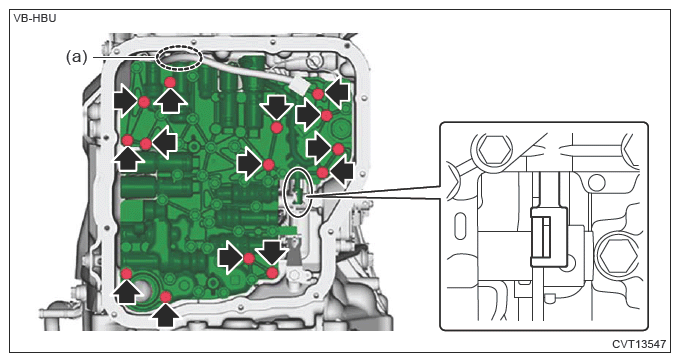 VB-HBU

(a)

CVT13547