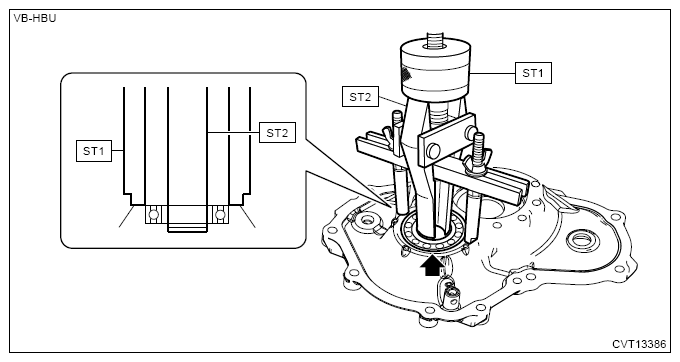 VB-HBU

ST1

ST2

ST1

ST2

CVT13386