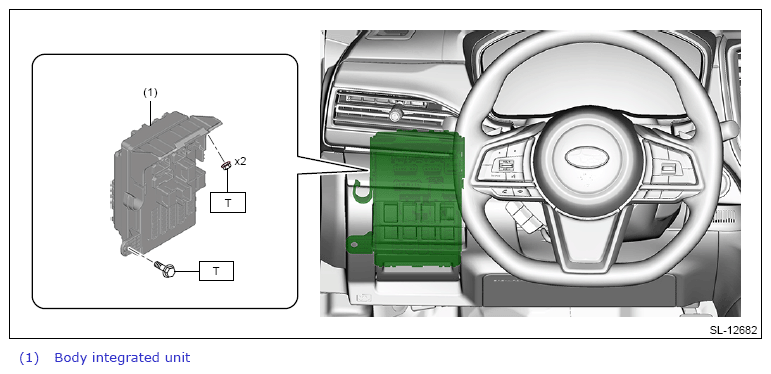 (1)

x2

T

T

SL-12682

(1) Body integrated unit