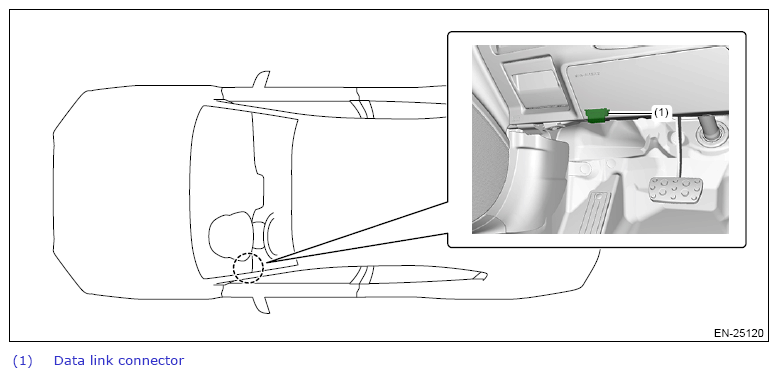 (1)

EN-25120

(1) Data link connector