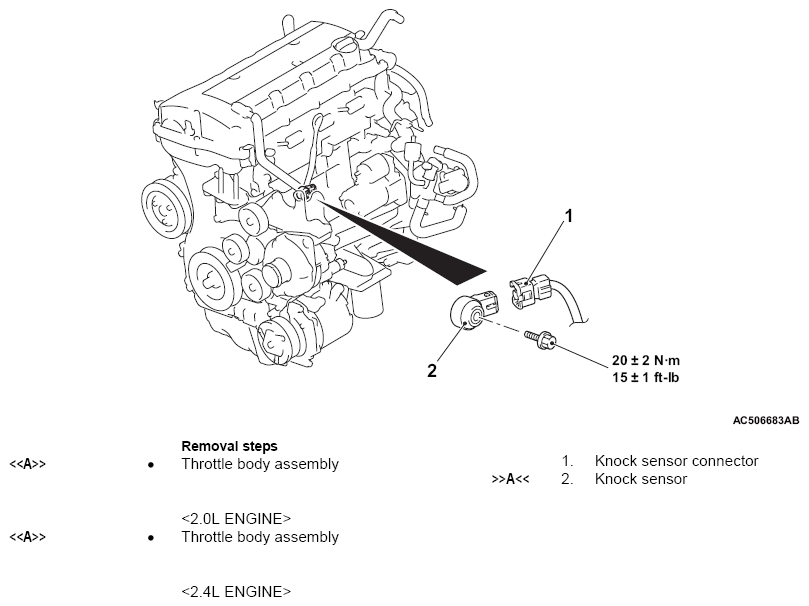 1

2

20 ± 2 N·m
15 ± 1 ft-lb

AC506683AB

Removal steps

<<A>> • Throttle body assembly

<2.0L ENGINE>

<<A>> • Throttle body assembly

<2.4L ENGINE>

1. Knock sensor connector

>>A<< 2. Knock sensor