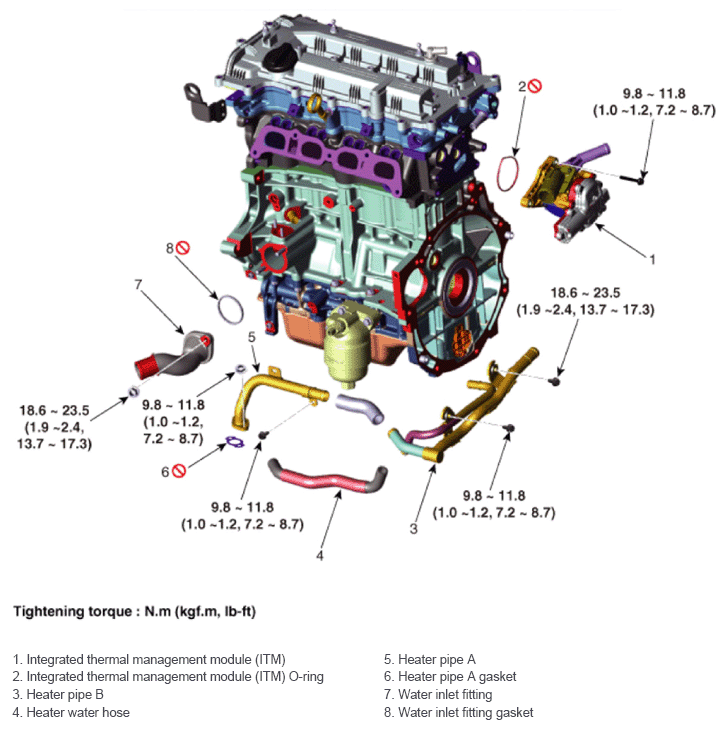 2

9.8 ~ 11.8
(1.0 ~1.2, 7.2 ~ 8.7)

1

8

7

18.6 ~ 23.5
(1.9 ~2.4, 13.7 ~ 17.3)

5

18.6 ~ 23.5
(1.9 ~2.4,
13.7 ~ 17.3)

9.8 ~ 11.8
(1.0 ~1.2,
7.2 ~ 8.7)

6

9.8 ~ 11.8
(1.0 ~1.2, 7.2 ~ 8.7)

9.8 ~ 11.8
(1.0 ~1.2, 7.2 ~ 8.7)

3

4

Tightening torque : N.m (kgf.m, lb-ft)

1. Integrated thermal management module (ITM)
2. Integrated thermal management module (ITM) O-ring
3. Heater pipe B
4. Heater water hose

5. Heater pipe A
6. Heater pipe A gasket
7. Water inlet fitting
8. Water inlet fitting gasket