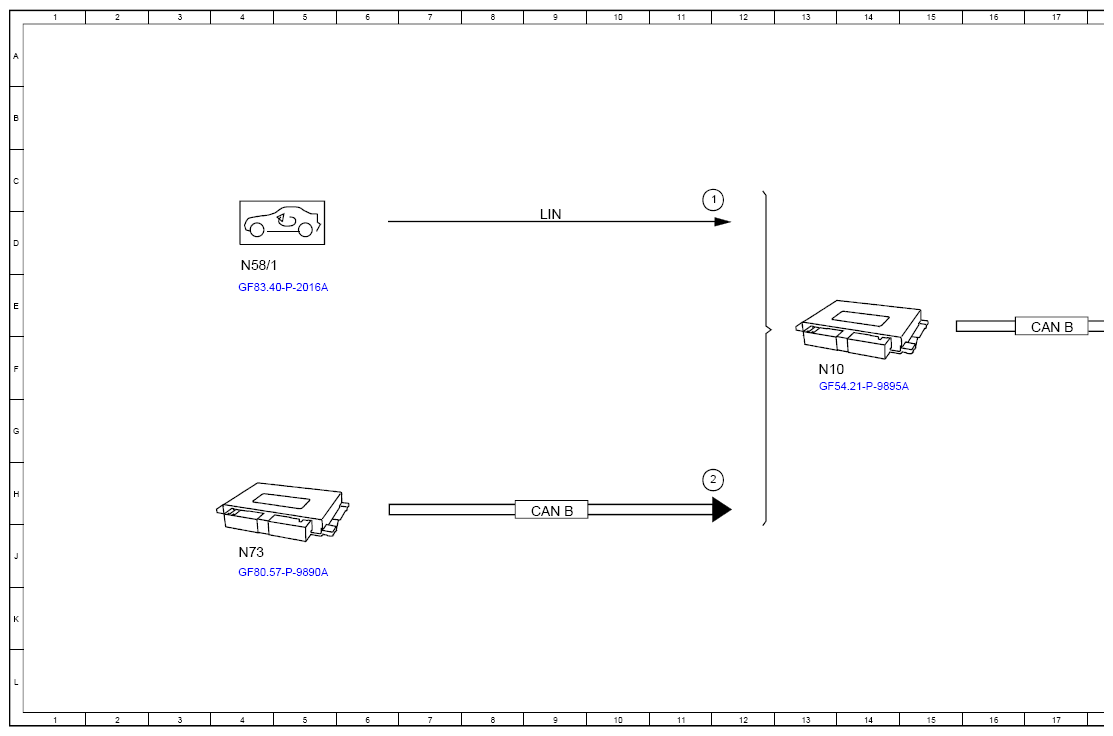 1 2 3 4 5 6 7 8 9 10 11 12 13 14 15 16 17

A
B
C
D
E
F
G
H
J
K
L

N58/1
GF83.40-P-2016A

LIN
1

N73
GF80.57-P-9890A

CAN B
2

N10
GF54.21-P-9895A

CAN B

1 2 3 4 5 6 7 8 9 10 11 12 13 14 15 16 17