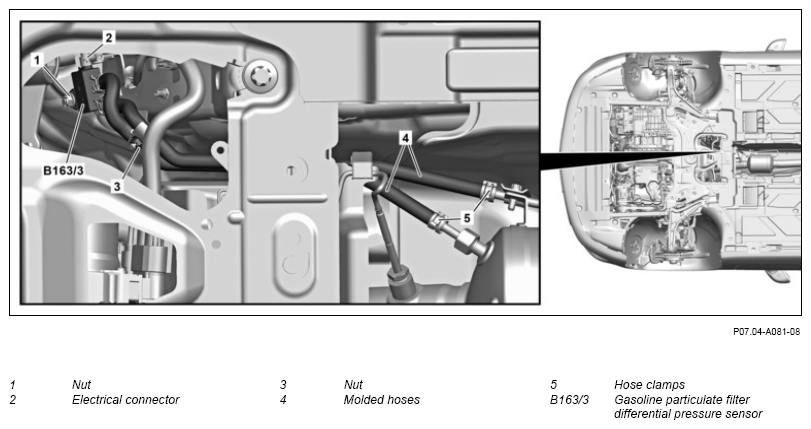 2
1
B163/3
3
4
5

P07.04-A081-08

1 Nut
2 Electrical connector
3 Nut
4 Molded hoses
5 Hose clamps
B163/3 Gasoline particulate filter differential pressure sensor