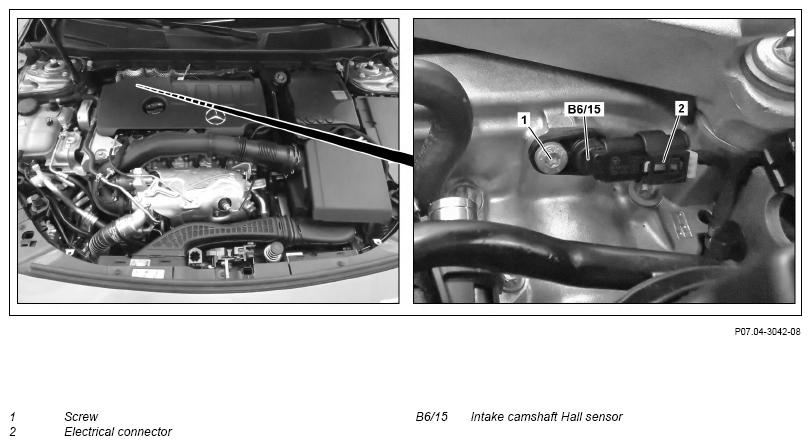 1

B6/15

2

P07.04-3042-08

1 Screw
2 Electrical connector

B6/15 Intake camshaft Hall sensor