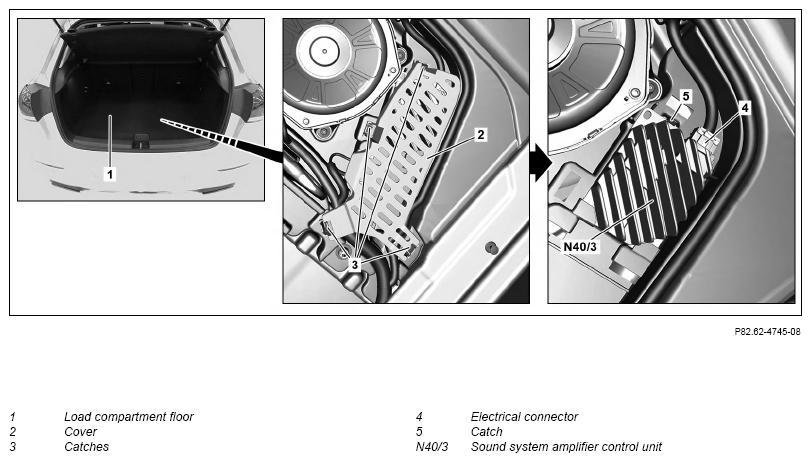 1

2

3

5

4

N40/3

P82.62-4745-08

1 Load compartment floor
2 Cover
3 Catches

4 Electrical connector
5 Catch
N40/3 Sound system amplifier control unit