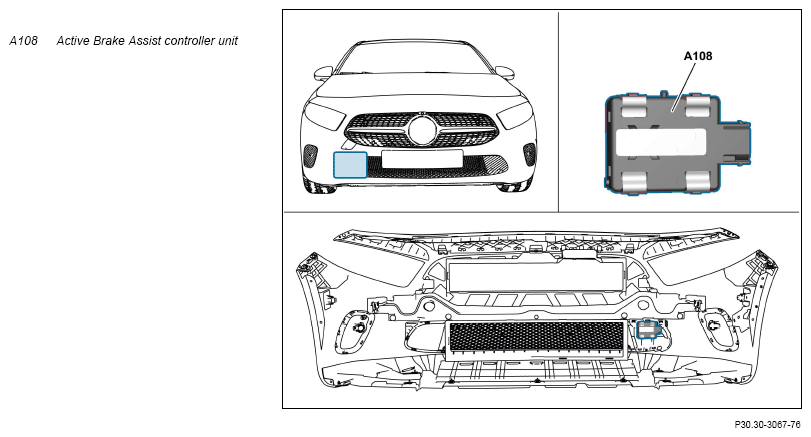 A108 Active Brake Assist controller unit

A108

P30.30-3067-76