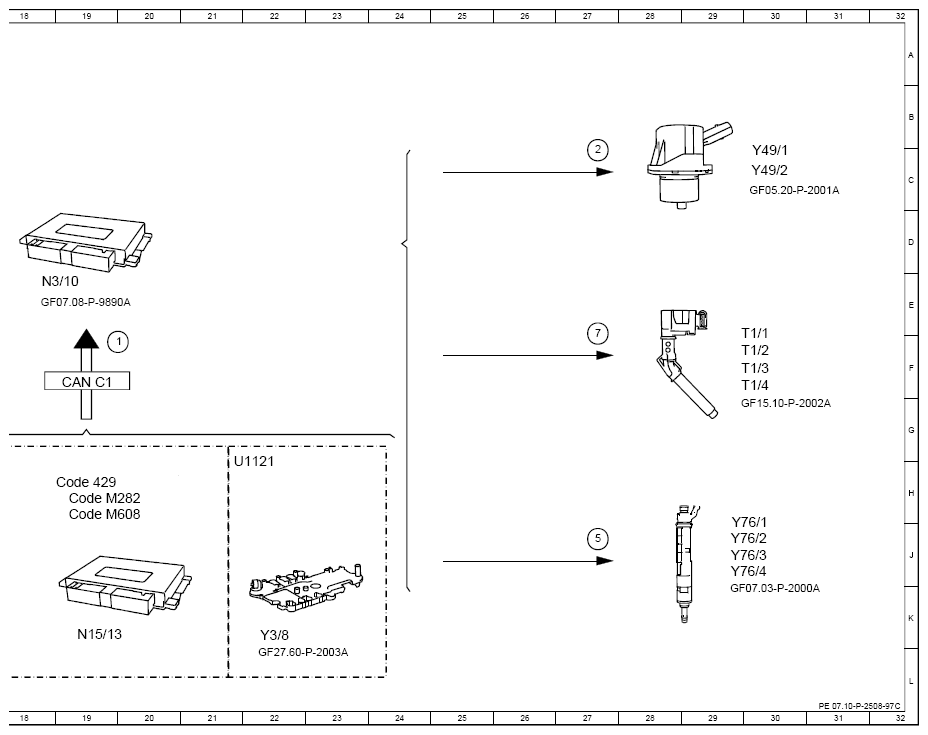 18 19 20 21 22 23 24 25 26 27 28 29 30 31 32

A
B
C
D
E
F
G
H
J
K
L

N3/10
GF07.08-P-9890A

1

CAN C1

Code 429
Code M282
Code M608

N15/13

U1121

Y3/8
GF27.60-P-2003A

2

Y49/1
Y49/2
GF05.20-P-2001A

7

T1/1
T1/2
T1/3
T1/4
GF15.10-P-2002A

5

Y76/1
Y76/2
Y76/3
Y76/4
GF07.03-P-2000A

PE 07.10-P-2508-97C

18 19 20 21 22 23 24 25 26 27 28 29 30 31 32