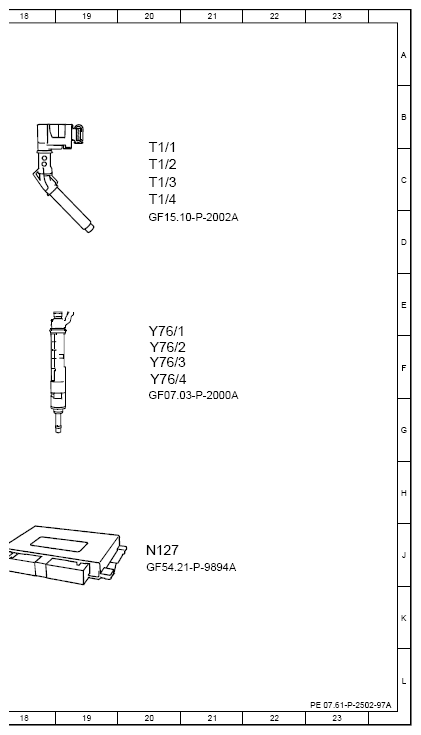 18 19 20 21 22 23

A
B
C
D
E
F
G
H
J
K
L

T1/1
T1/2
T1/3
T1/4
GF15.10-P-2002A

Y76/1
Y76/2
Y76/3
Y76/4
GF07.03-P-2000A

N127
GF54.21-P-9894A

PE 07.61-P-2502-97A

18 19 20 21 22 23