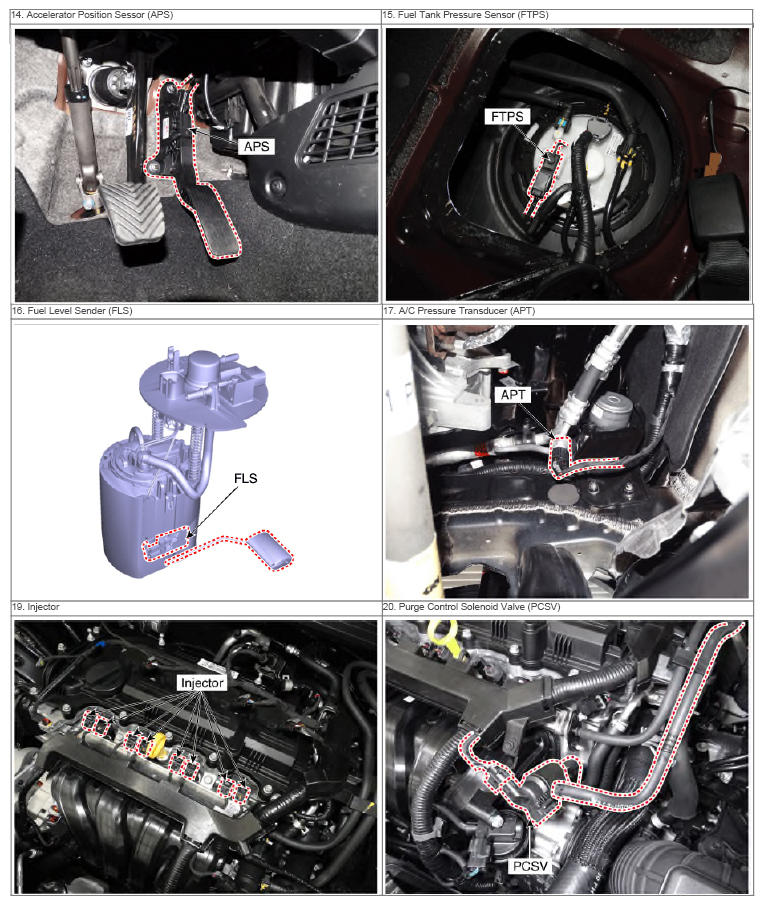 14. Accelerator Position Sessor (APS)

APS

15. Fuel Tank Pressure Sensor (FTPS)

FTPS

16. Fuel Level Sender (FLS)

FLS

17. A/C Pressure Transducer (APT)

APT

19. Injector

Injector

20. Purge Control Solenoid Valve (PCSV)

PCSV