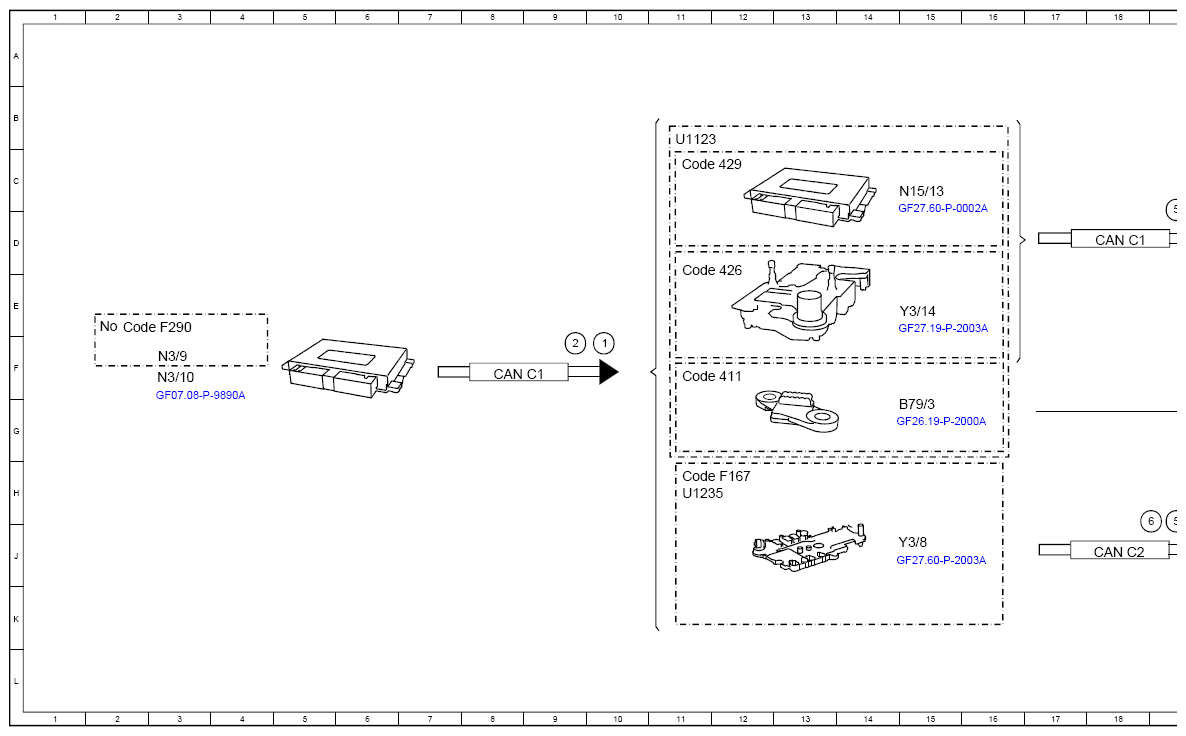 1 2 3 4 5 6 7 8 9 10 11 12 13 14 15 16 17 18

A
B
C
D
E
F
G
H
J
K
L

No Code F290
N3/9
N3/10
GF07.08-P-9890A

2 1
CAN C1

U1123
Code 429
N15/13
GF27.60-P-0002A

Code 426
Y3/14
GF27.19-P-2003A

Code 411
B79/3
GF26.19-P-2000A

Code F167
U1235
Y3/8
GF27.60-P-2003A

5
CAN C1

6 5
CAN C2

1 2 3 4 5 6 7 8 9 10 11 12 13 14 15 16 17 18