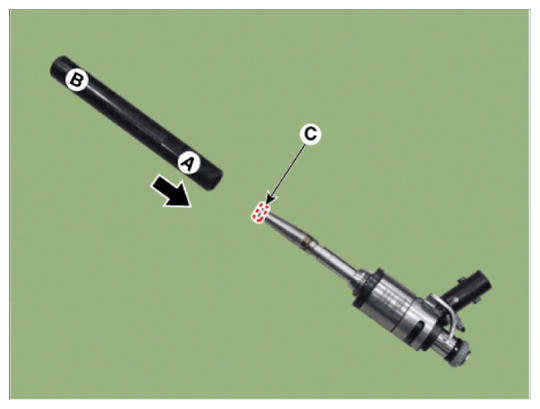 B
A
C