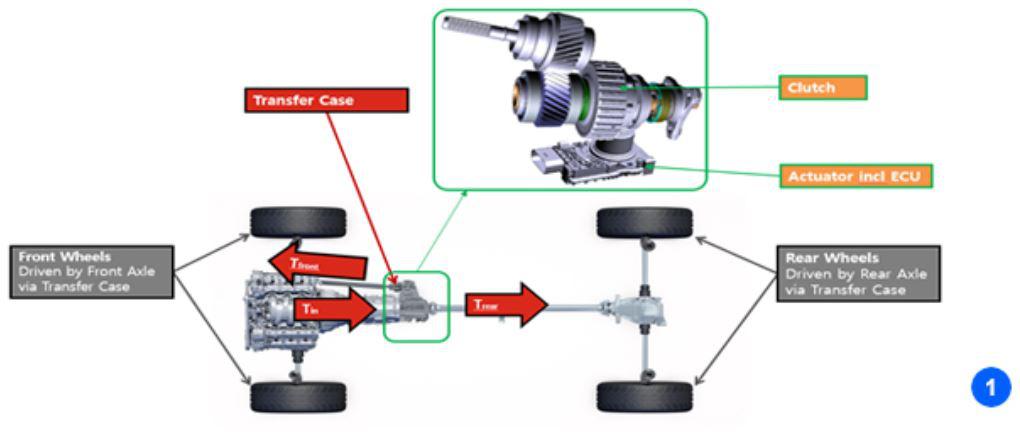 Transfer Case

Clutch

Actuator incl ECU

Front Wheels
Driven by Front Axle via Transfer Case

$T_{front}$

$T_{in}$

$T_{rear}$

Rear Wheels
Driven by Rear Axle via Transfer Case

1