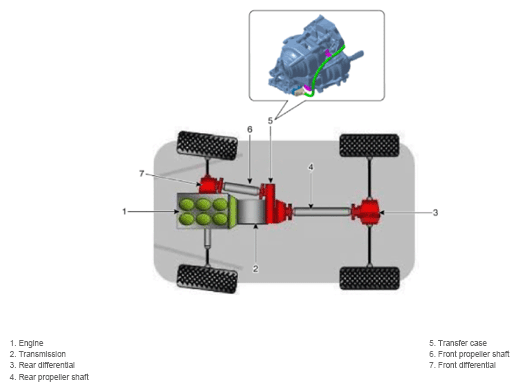 5

6

7

4

1

3

2

1. Engine
2. Transmission
3. Rear differential
4. Rear propeller shaft

5. Transfer case
6. Front propeller shaft
7. Front differential