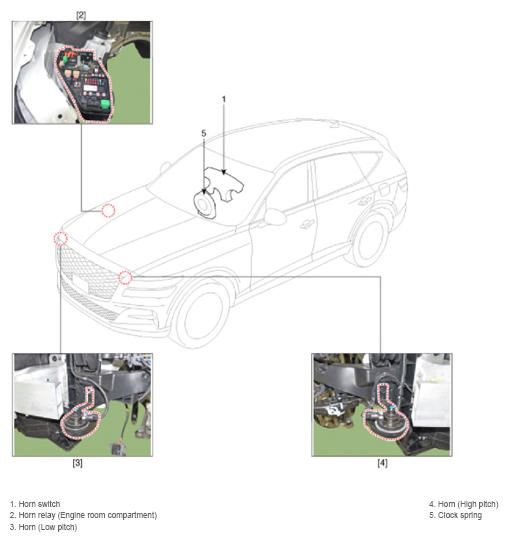 [2]

1

5

[3]

[4]

1. Horn switch
2. Horn relay (Engine room compartment)
3. Horn (Low pitch)

4. Horn (High pitch)
5. Clock spring