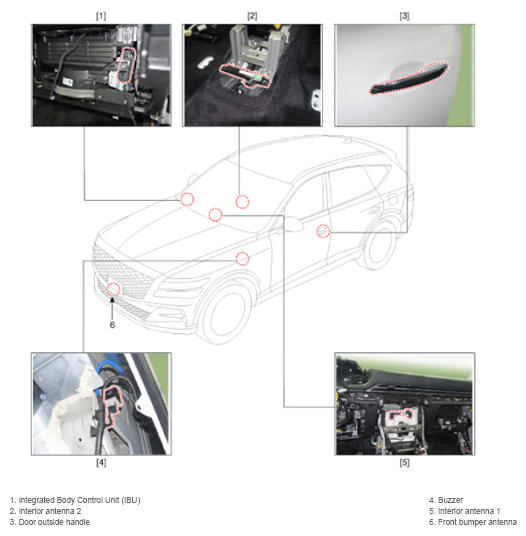 [1]

[2]

[3]

6

[4]

[5]

1. Integrated Body Control Unit (IBU)
2. Interior antenna 2
3. Door outside handle

4. Buzzer
5. Interior antenna 1
6. Front bumper antenna