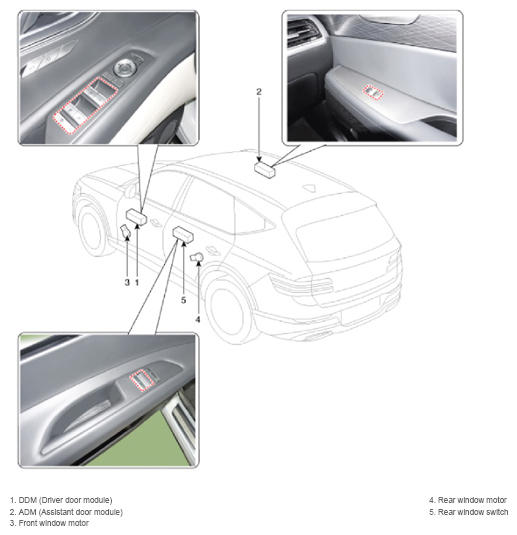 2

3 1

5

4

1. DDM (Driver door module)
2. ADM (Assistant door module)
3. Front window motor

4. Rear window motor
5. Rear window switch